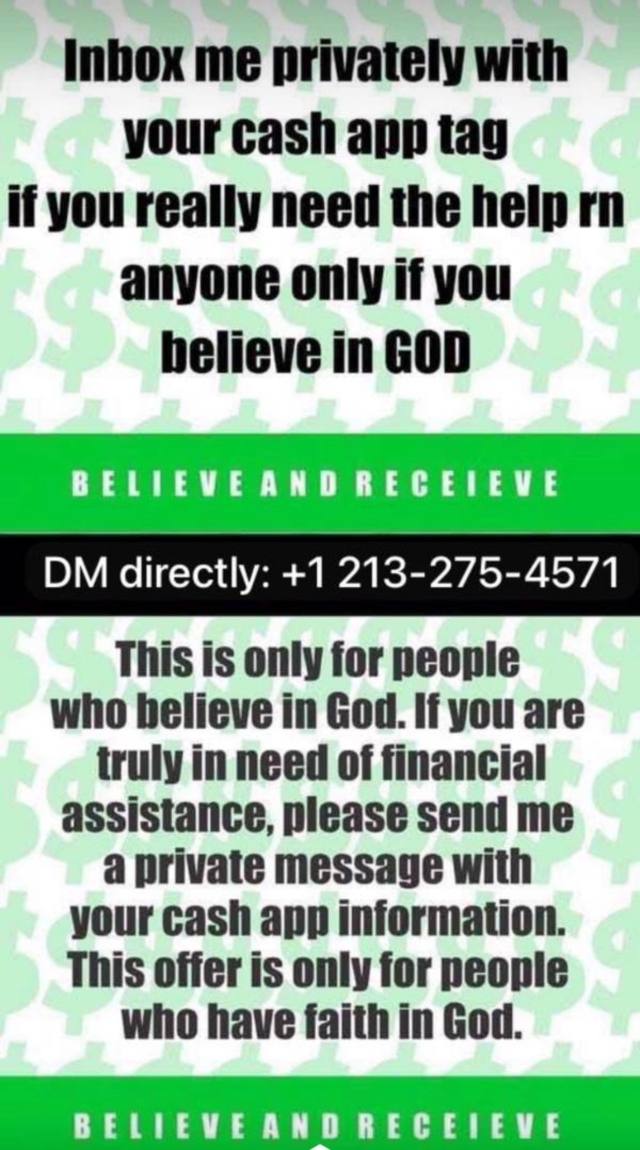 Inbox me privately with your cash app tag if you really need the help rn anyone only if you believe in GOD

BELIEVE AND RECEIEVE

DM directly: +1 213-275-4571

This is only for people who believe in God. If you are truly in need of financial assistance, please send me a private message with your cash app information. This offer is only for people who have faith in God.

BELIEVE AND RECEIEVE