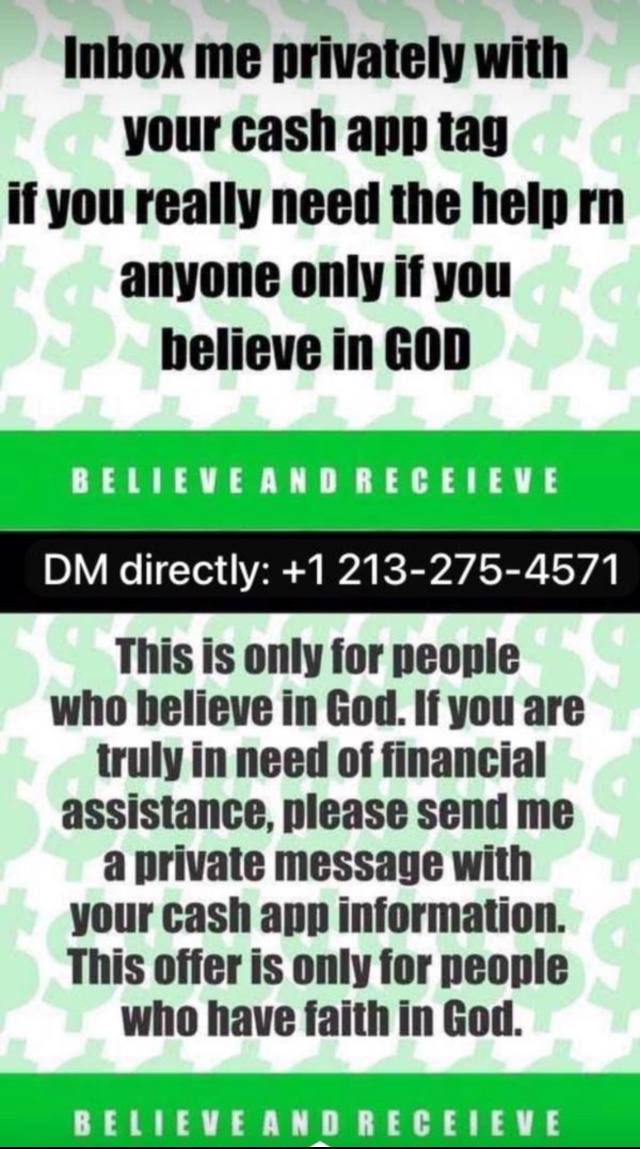 Inbox me privately with your cash app tag if you really need the help rn anyone only if you believe in GOD

BELIEVE AND RECEIEVE

DM directly: +1 213-275-4571

This is only for people who believe in God. If you are truly in need of financial assistance, please send me a private message with your cash app information. This offer is only for people who have faith in God.

BELIEVE AND RECEIEVE